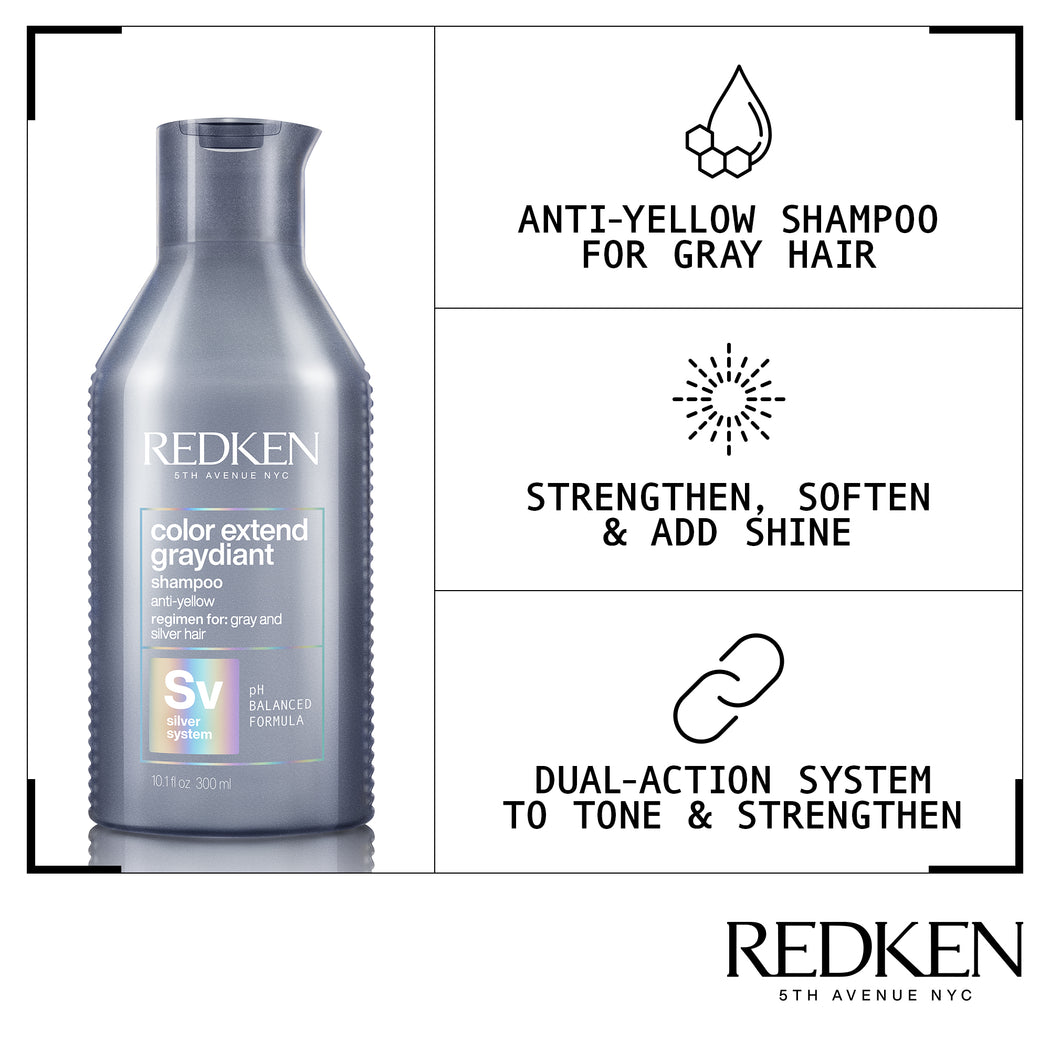 REDKEN
5TH AVENUE NYC
color extend graydiant
shampoo
anti-yellow
regimen for: gray and silver hair
Sv
silver system
pH BALANCED FORMULA
10.1 fl oz 300 ml

ANTI-YELLOW SHAMPOO FOR GRAY HAIR

STRENGTHEN, SOFTEN & ADD SHINE

DUAL-ACTION SYSTEM TO TONE & STRENGTHEN

REDKEN
5TH AVENUE NYC